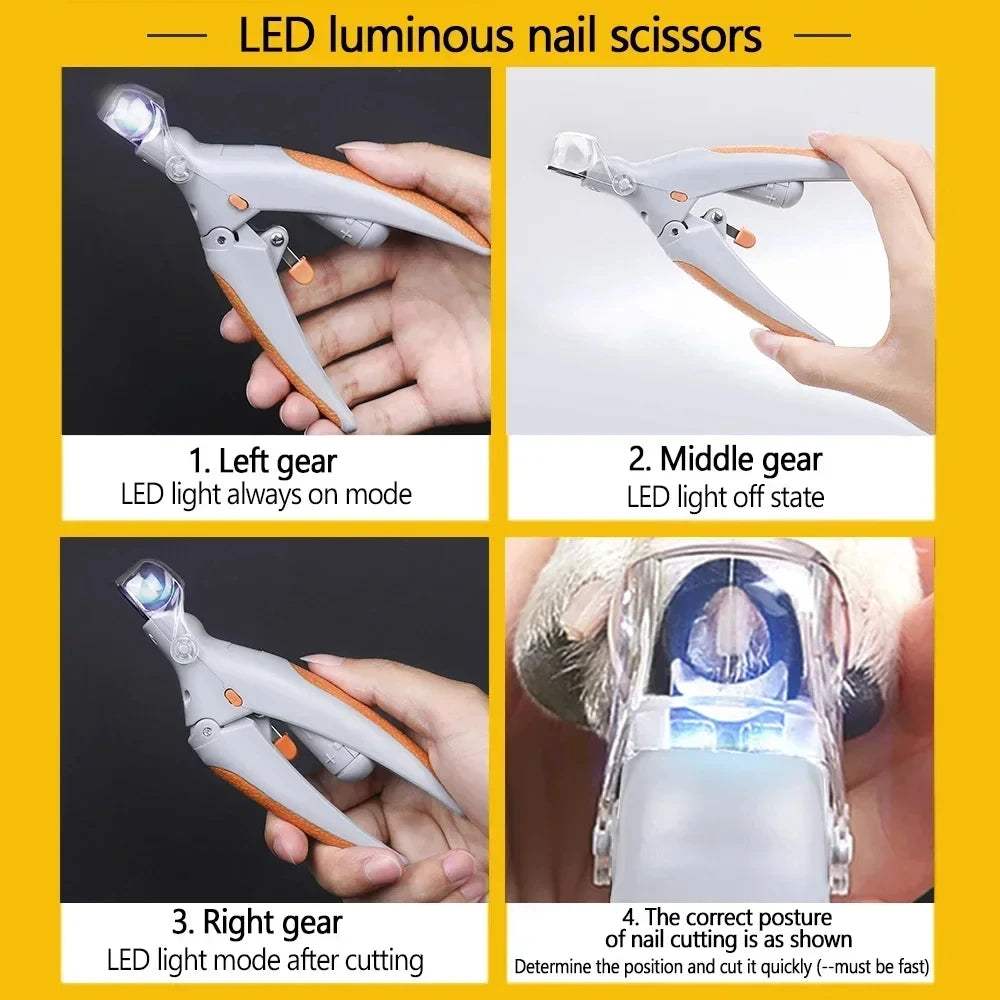 LED luminous nail scissors

1. Left gear
LED light always on mode

2. Middle gear
LED light off state

3. Right gear
LED light mode after cutting

4. The correct posture of nail cutting is as shown
Determine the position and cut it quickly (--must be fast)